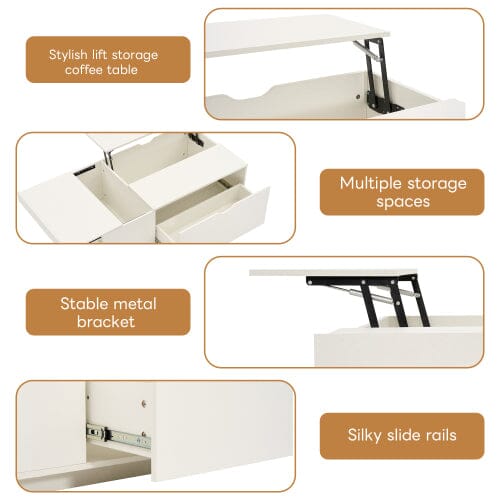 Stylish lift storage coffee table

Multiple storage spaces

Stable metal bracket

Silky slide rails