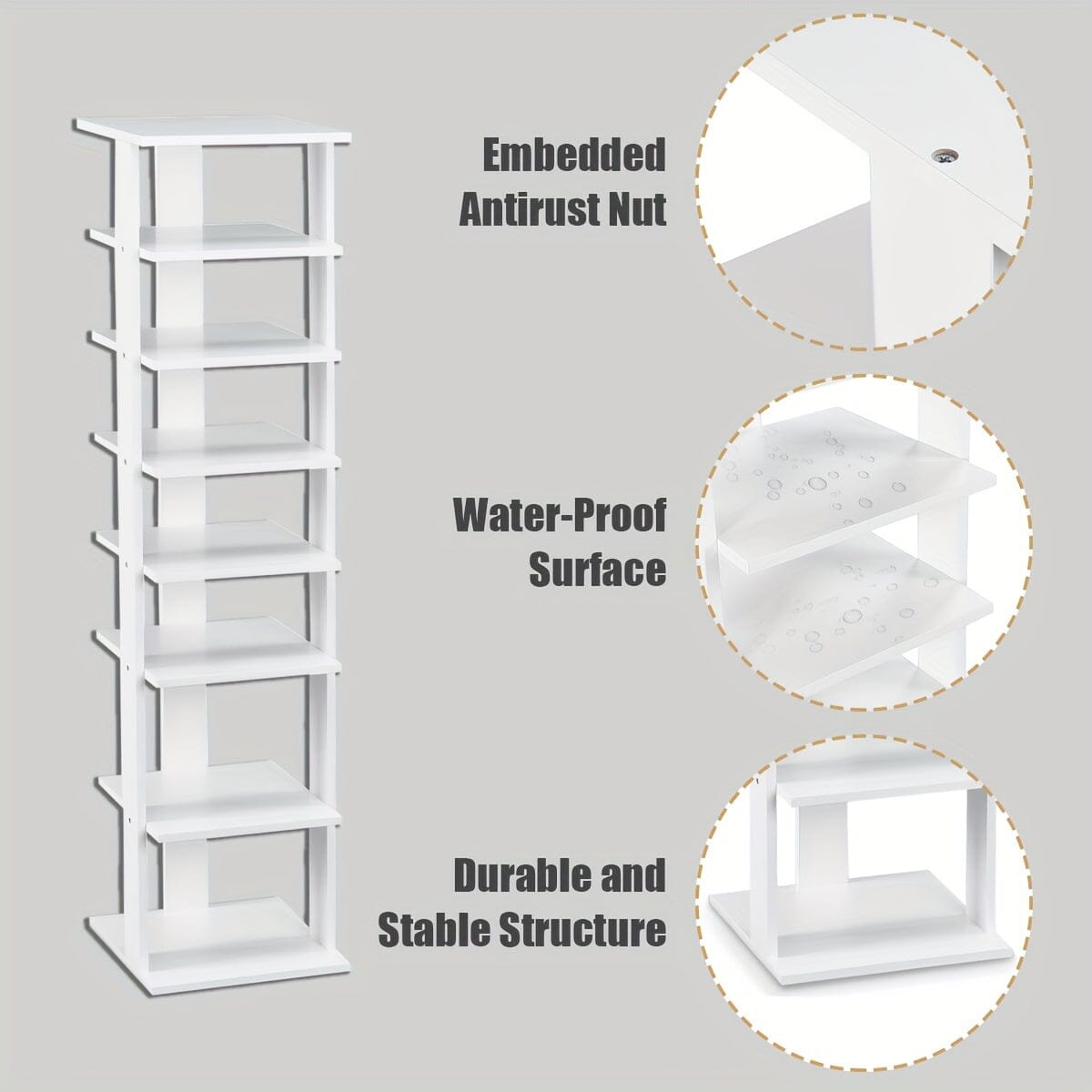 Embedded Antirust Nut

Water-Proof Surface

Durable and Stable Structure