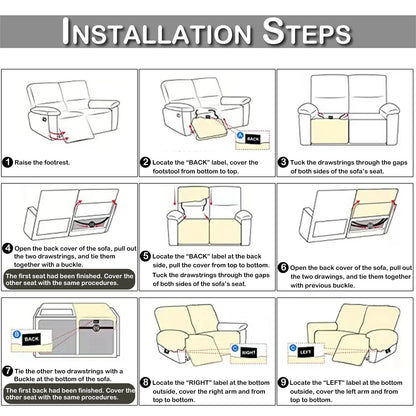 INSTALLATION STEPS

1 Raise the footrest.

A BACK

2 Locate the "BACK" label, cover the footstool from bottom to top.

3 Tuck the drawstrings through the gaps of both sides of the sofa's seat.

4 Open the back cover of the sofa, pull out the two drawstrings, and tie them together with a buckle.

The first seat had been finished. Cover the other seat with the same procedures.

5 Locate the "BACK" label at the back side, pull the cover from top to bottom. Tuck the drawstrings through the gaps of both sides of the sofa's seat.

6 Open the back cover of the sofa, pull out the two drawings, and tie them together with previous buckle.

B BACK

7 Tie the other two drawstrings with a Buckle at the bottom of the sofa.

The first back had been finished. Cover the other seat with the same procedures.

C RIGHT

8 Locate the "RIGHT" label at the bottom outside, cover the right arm and from top to bottom.

C LEFT

9 Locate the "LEFT" label at the bottom outside, cover the left arm and from top to bottom.