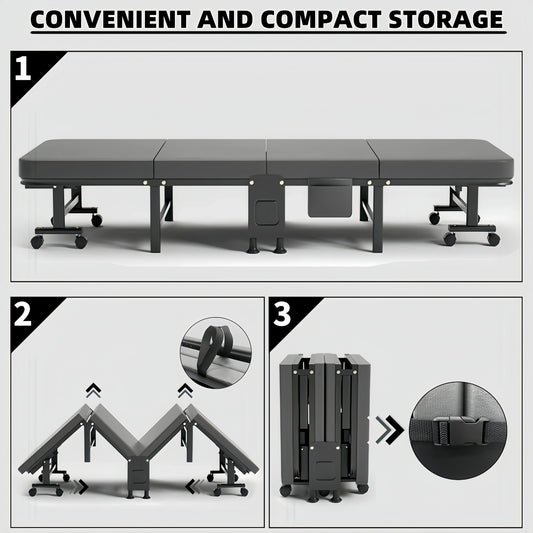 CONVENIENT AND COMPACT STORAGE

1

2

3