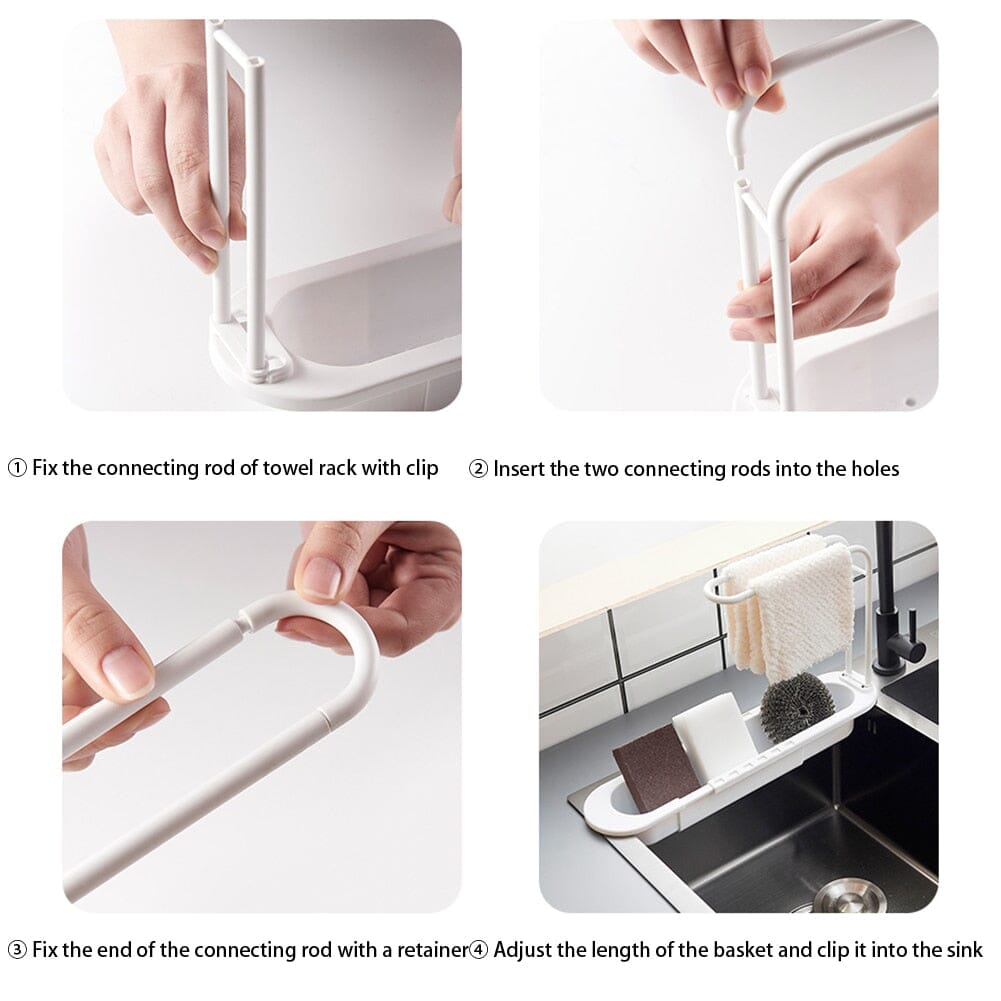 ① Fix the connecting rod of towel rack with clip

② Insert the two connecting rods into the holes

③ Fix the end of the connecting rod with a retainer

④ Adjust the length of the basket and clip it into the sink