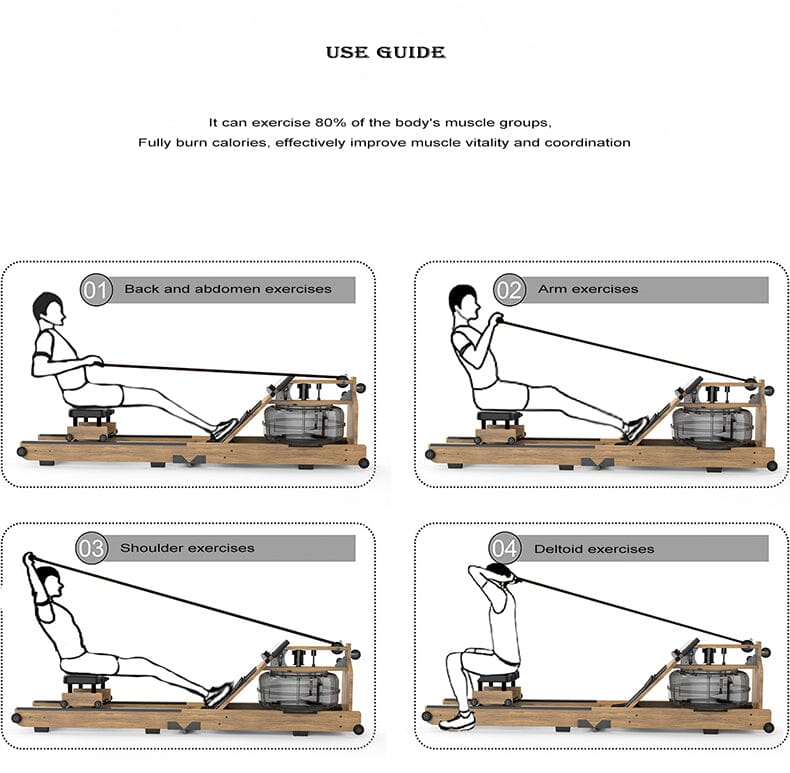 USE GUIDE

It can exercise 80% of the body's muscle groups,
Fully burn calories, effectively improve muscle vitality and coordination

01 Back and abdomen exercises

02 Arm exercises

03 Shoulder exercises

04 Deltoid exercises